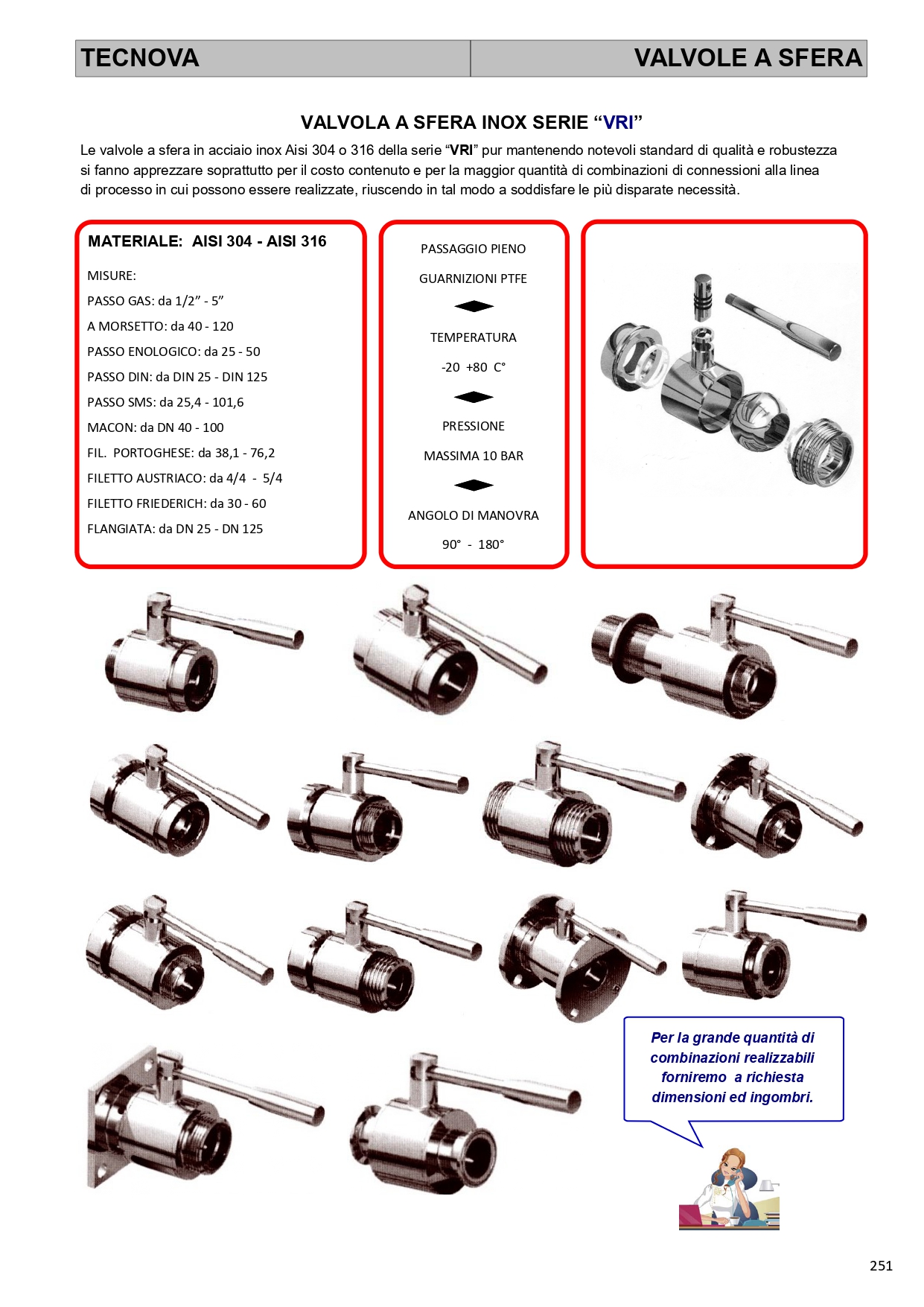 TECNOVA

VALVOLE A SFERA

VALVOLA A SFERA INOX SERIE “VRI”

Le valvole a sfera in acciaio inox Aisi 304 o 316 della serie “VRI” pur mantenendo notevoli standard di qualità e robustezza si fanno apprezzare soprattutto per il costo contenuto e per la maggior quantità di combinazioni di connessioni alla linea di processo in cui possono essere realizzate, riuscendo in tal modo a soddisfare le più disparate necessità.

MATERIALE: AISI 304 - AISI 316

MISURE:

PASSO GAS: da 1/2” - 5”

A MORSETTO: da 40 - 120

PASSO ENOLOGICO: da 25 - 50

PASSO DIN: da DIN 25 - DIN 125

PASSO SMS: da 25,4 - 101,6

MACON: da DN 40 - 100

FIL. PORTOGHESE: da 38,1 - 76,2

FILETTO AUSTRIACO: da 4/4 - 5/4

FILETTO FRIEDERICH: da 30 - 60

FLANGIATA: da DN 25 - DN 125

PASSAGGIO PIENO

GUARNIZIONI PTFE

TEMPERATURA

-20 +80 C°

PRESSIONE

MASSIMA 10 BAR

ANGOLO DI MANOVRA

90° - 180°

Per la grande quantità di combinazioni realizzabili forniremo a richiesta dimensioni ed ingombri.

251